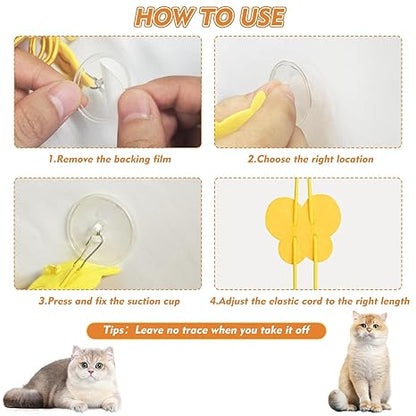 HOW TO USE

1.Remove the backing film

2.Choose the right location

3.Press and fix the suction cup

4.Adjust the elastic cord to the right length

Tips: Leave no trace when you take it off